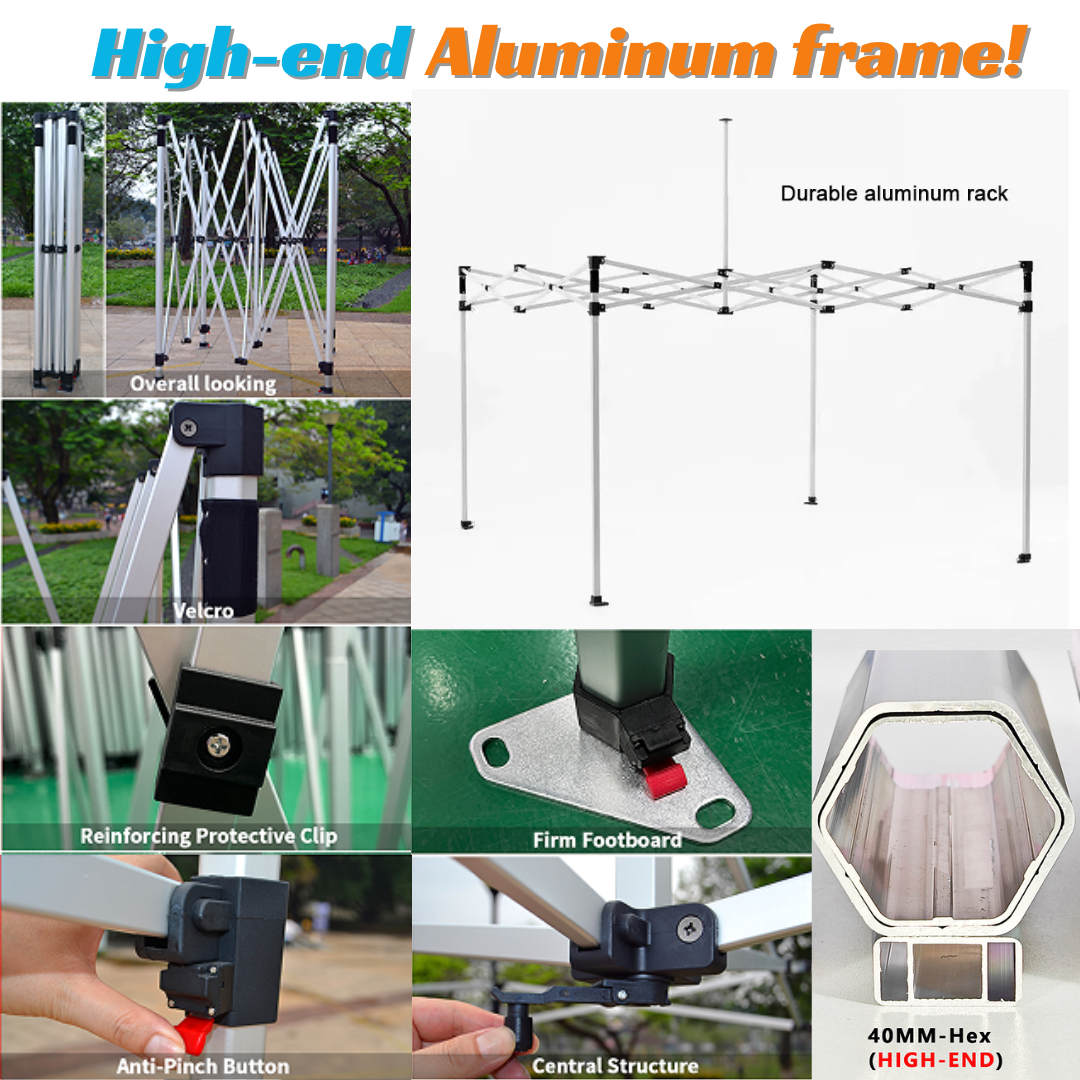 High-end Aluminum frame!

Overall looking

Durable aluminum rack

Velcro

Reinforcing Protective Clip

Firm Footboard

Anti-Pinch Button

Central Structure

40MM-Hex
(HIGH-END)